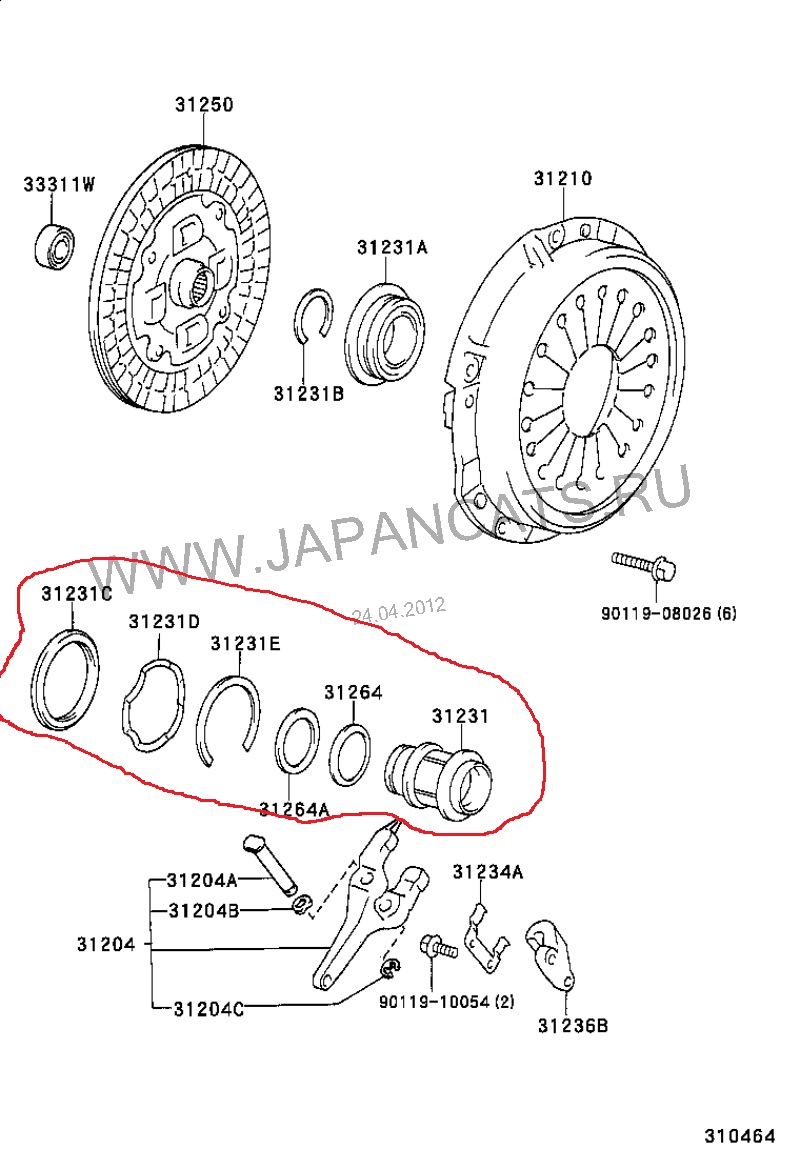 31250
33311W
31210
31231A
31231B
WWW.JAPANCATS.RU
24.04.2012
90119-08026 (6)
31231C
31231D
31231E
31264
31231
31264A
31204A
31204B
31204
31204C
31234A
90119-10054 (2)
31236B
310464