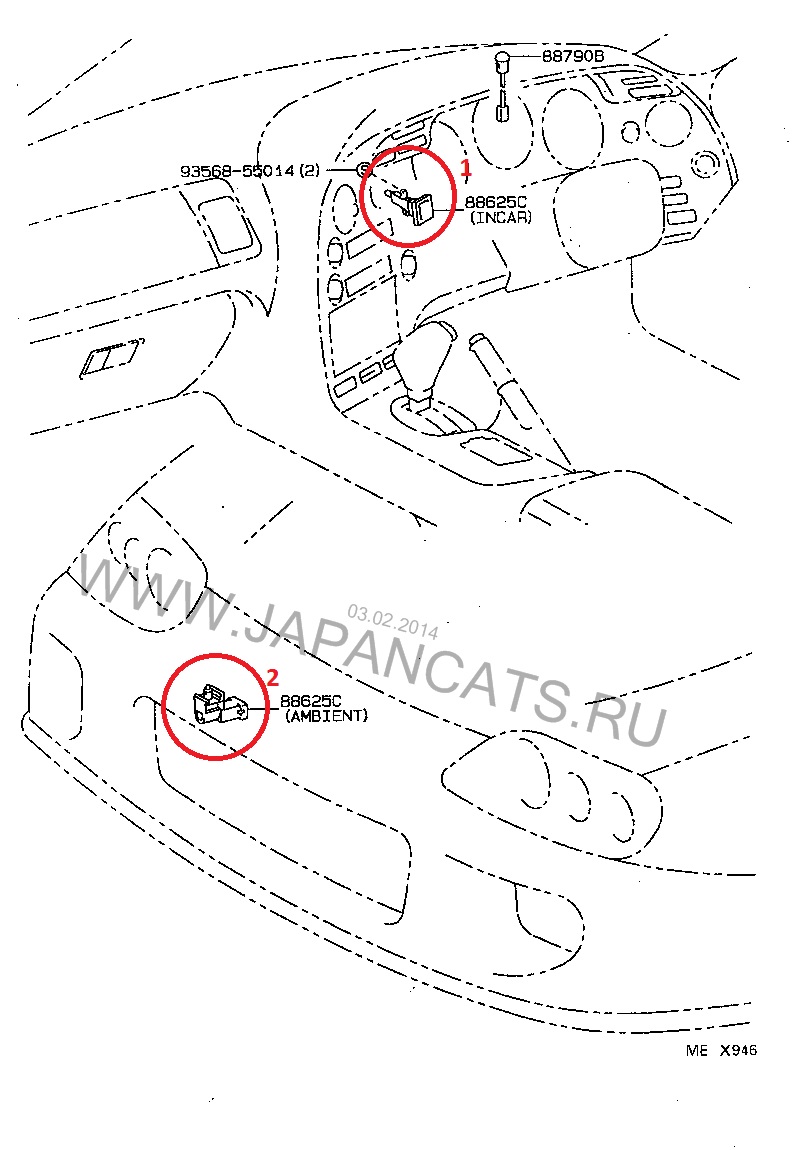 88790B

93568-55014 (2)

1

88625C
(INCAR)

WWW.JAPANCATS.RU

03.02.2014

2

88625C
(AMBIENT)

ME X946