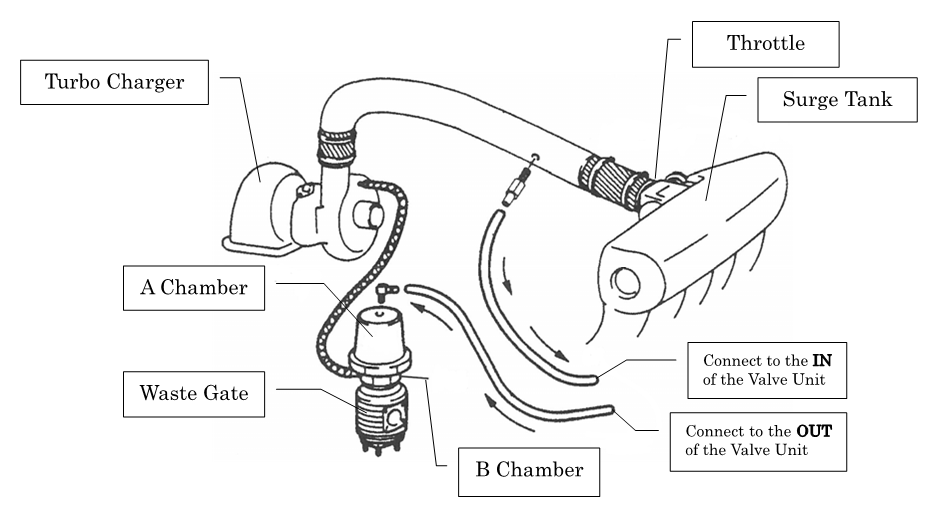 Turbo Charger

Throttle

Surge Tank

A Chamber

Waste Gate

B Chamber

Connect to the **IN** of the Valve Unit

Connect to the **OUT** of the Valve Unit