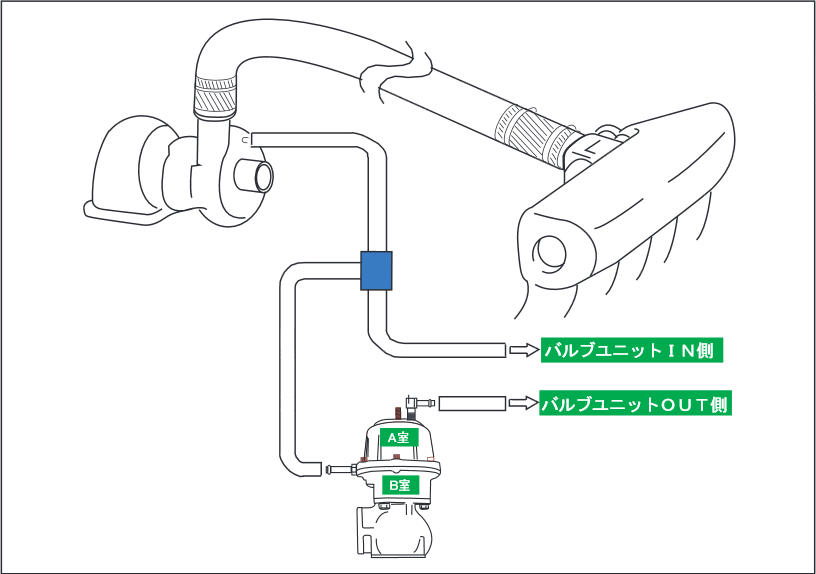 バルブユニットＩＮ側

バルブユニットＯＵＴ側

A室

B室