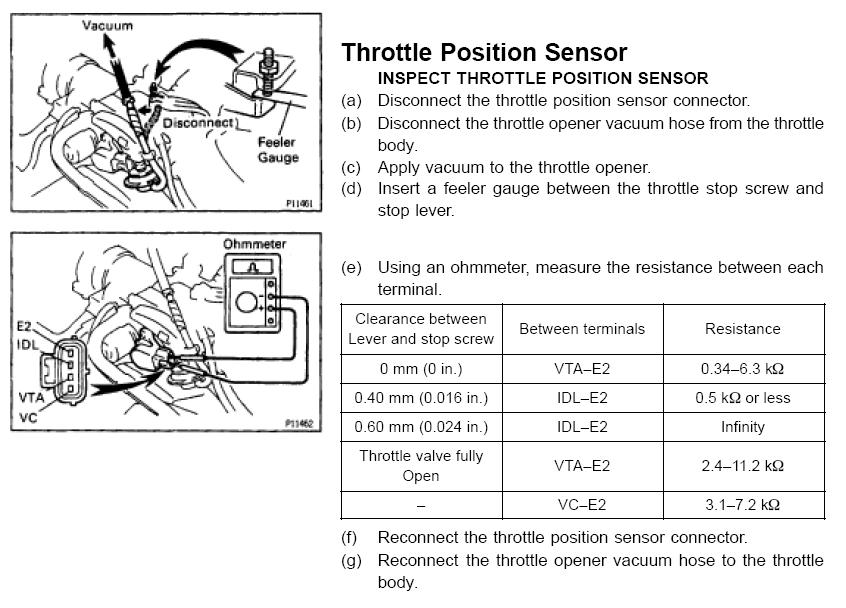 Vacuum

Disconnect

Feeler Gauge

P11461

Ohmmeter

E2

IDL

VTA

VC

P11462

Throttle Position Sensor

INSPECT THROTTLE POSITION SENSOR

(a) Disconnect the throttle position sensor connector.

(b) Disconnect the throttle opener vacuum hose from the throttle body.

(c) Apply vacuum to the throttle opener.

(d) Insert a feeler gauge between the throttle stop screw and stop lever.

(e) Using an ohmmeter, measure the resistance between each terminal.

| Clearance between Lever and stop screw | Between terminals | Resistance |
|---|---|---|
| 0 mm (0 in.) | VTA–E2 | 0.34–6.3 kΩ |
| 0.40 mm (0.016 in.) | IDL–E2 | 0.5 kΩ or less |
| 0.60 mm (0.024 in.) | IDL–E2 | Infinity |
| Throttle valve fully Open | VTA–E2 | 2.4–11.2 kΩ |
| – | VC–E2 | 3.1–7.2 kΩ |

(f) Reconnect the throttle position sensor connector.

(g) Reconnect the throttle opener vacuum hose to the throttle body.